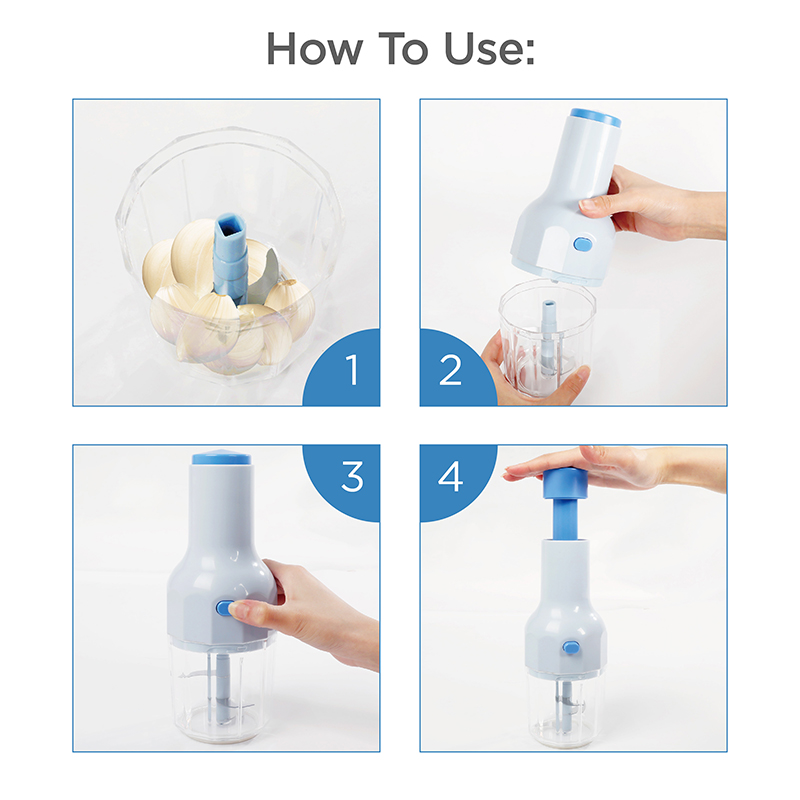 How To Use:

1

2

3

4