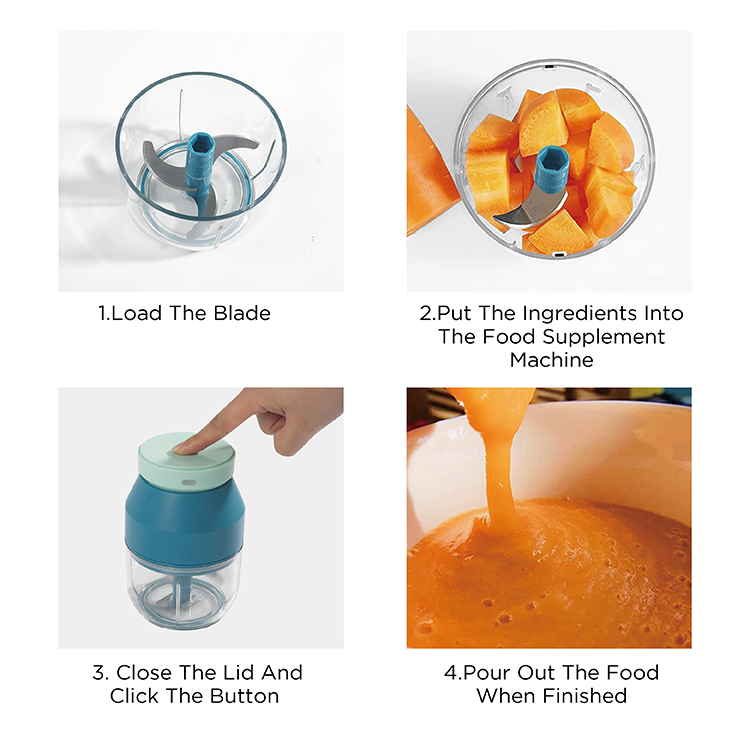 1.Load The Blade

2.Put The Ingredients Into The Food Supplement Machine

3. Close The Lid And Click The Button

4.Pour Out The Food When Finished