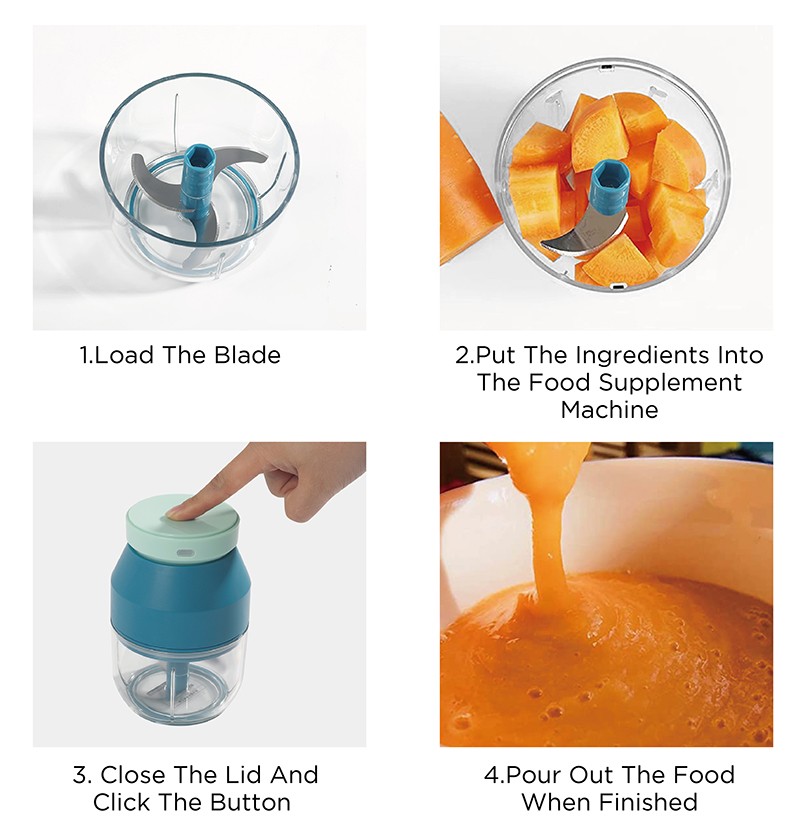 1.Load The Blade

2.Put The Ingredients Into The Food Supplement Machine

3. Close The Lid And Click The Button

4.Pour Out The Food When Finished