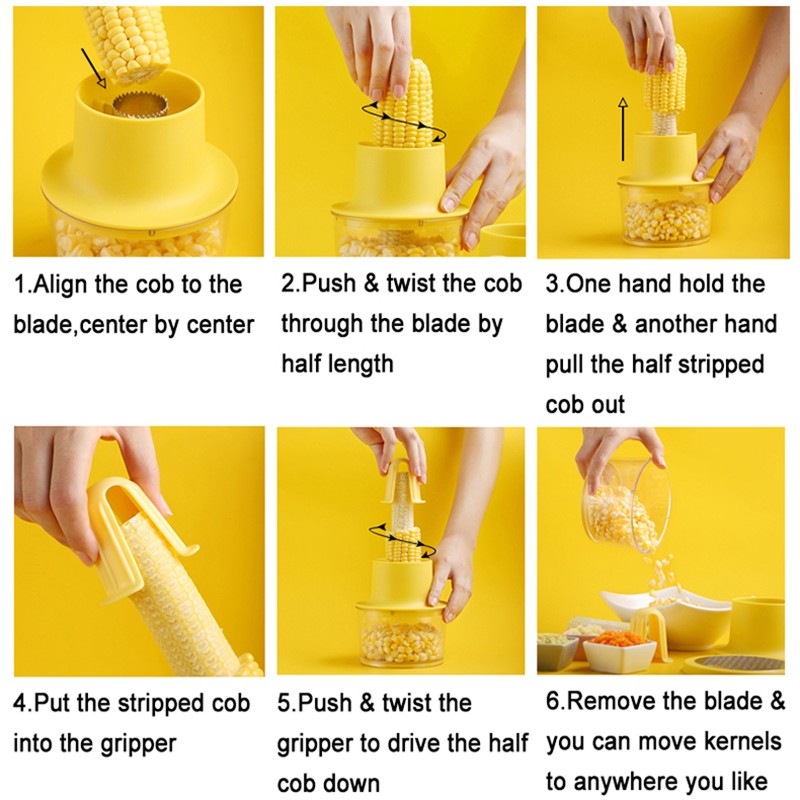 1.Align the cob to the blade,center by center

2.Push & twist the cob through the blade by half length

3.One hand hold the blade & another hand pull the half stripped cob out

4.Put the stripped cob into the gripper

5.Push & twist the gripper to drive the half cob down

6.Remove the blade & you can move kernels to anywhere you like