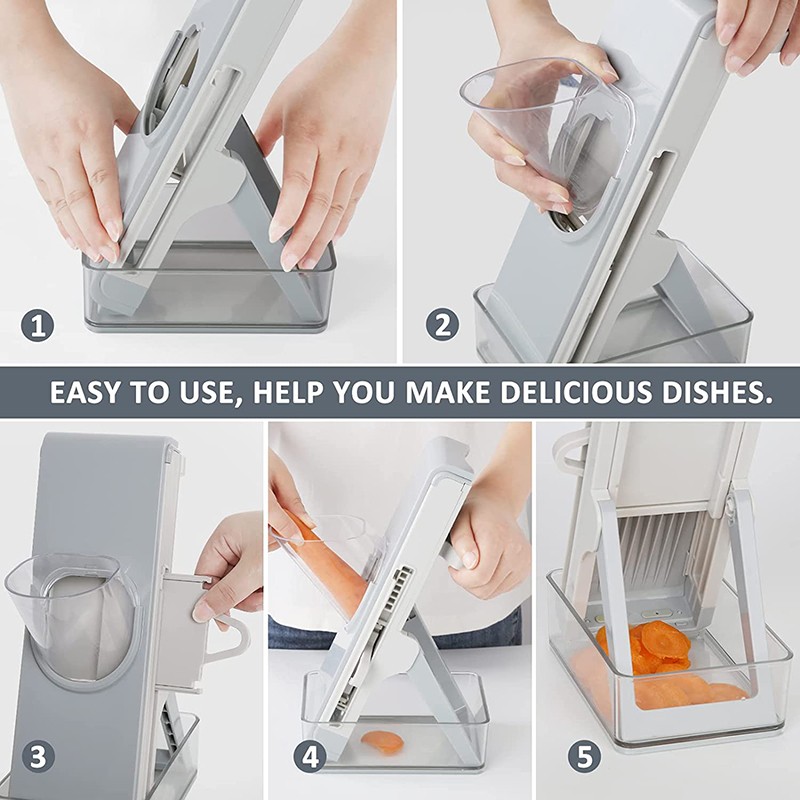 1

2

EASY TO USE, HELP YOU MAKE DELICIOUS DISHES.

3

4

5