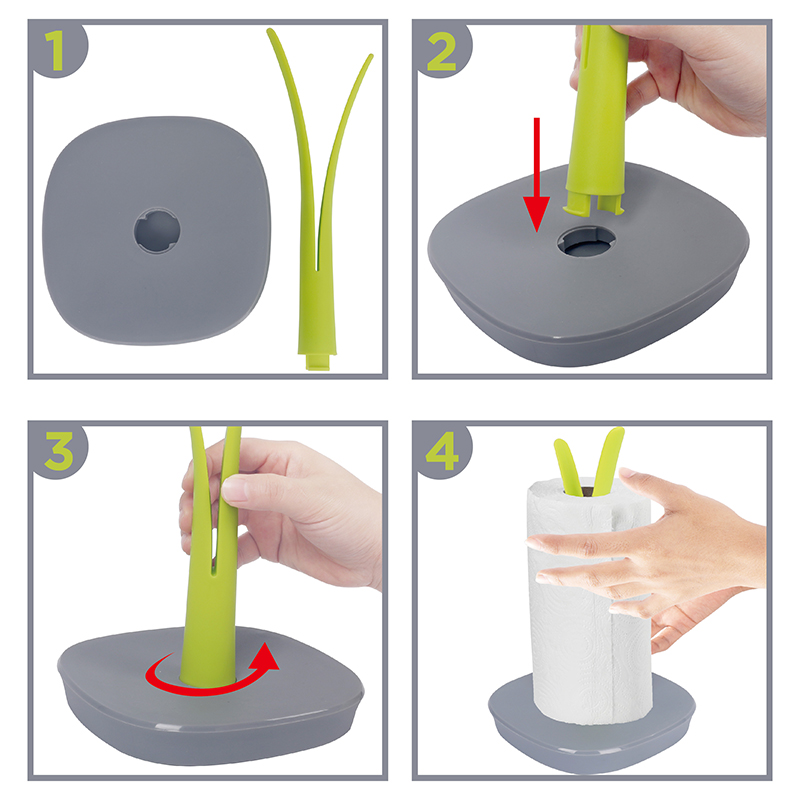 1

2

3

4