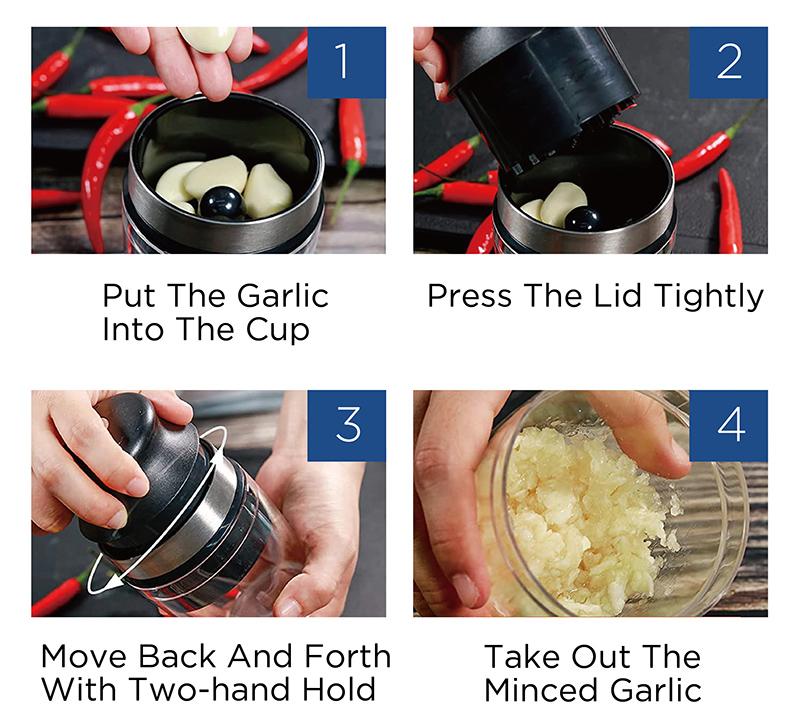 1

Put The Garlic Into The Cup

2

Press The Lid Tightly

3

Move Back And Forth With Two-hand Hold

4

Take Out The Minced Garlic