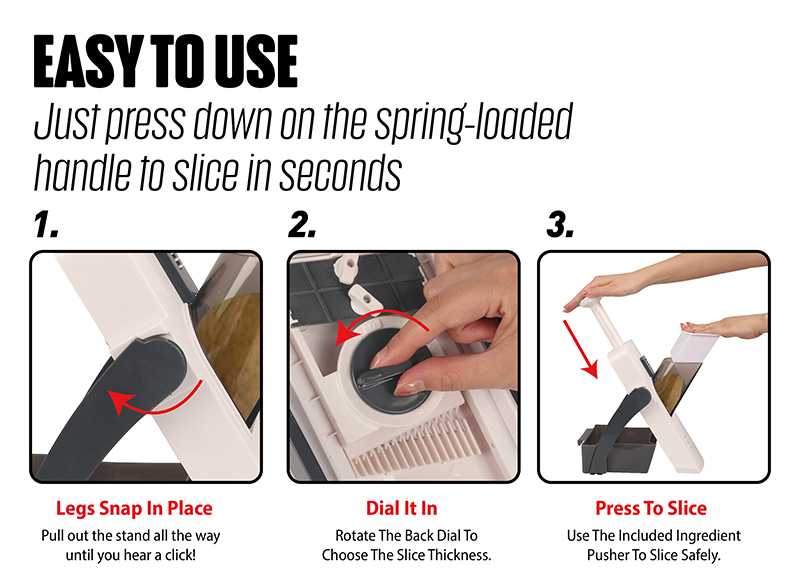 EASY TO USE

Just press down on the spring-loaded handle to slice in seconds

1.

Legs Snap In Place

Pull out the stand all the way until you hear a click!

2.

Dial It In

Rotate The Back Dial To Choose The Slice Thickness.

3.

Press To Slice

Use The Included Ingredient Pusher To Slice Safely.