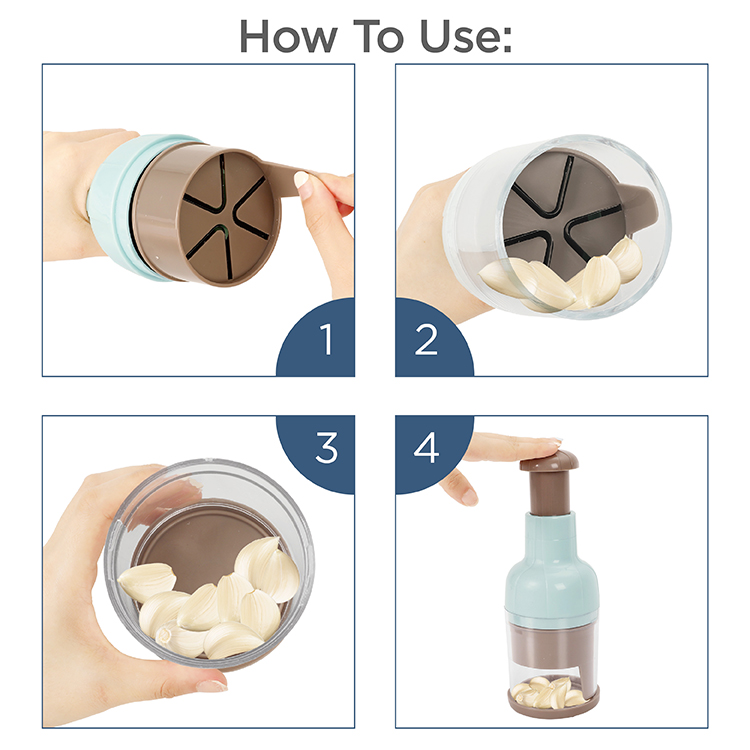 How To Use:

1

2

3

4