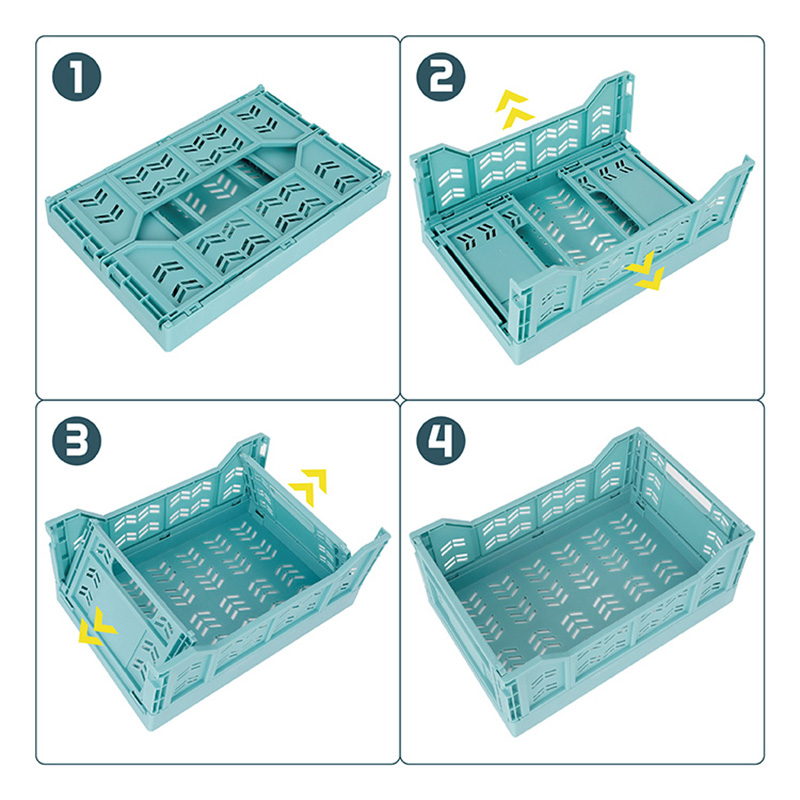 1

2

3

4