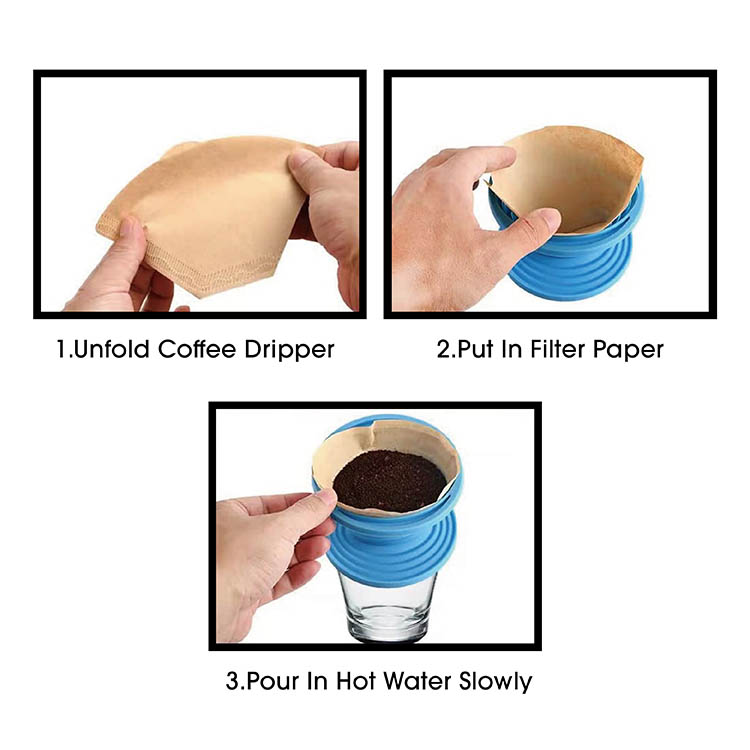 1.Unfold Coffee Dripper

2.Put In Filter Paper

3.Pour In Hot Water Slowly