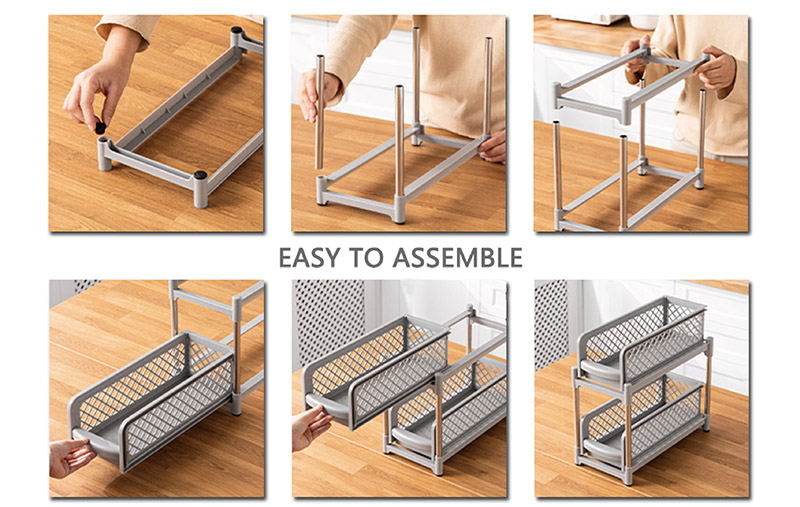 EASY TO ASSEMBLE