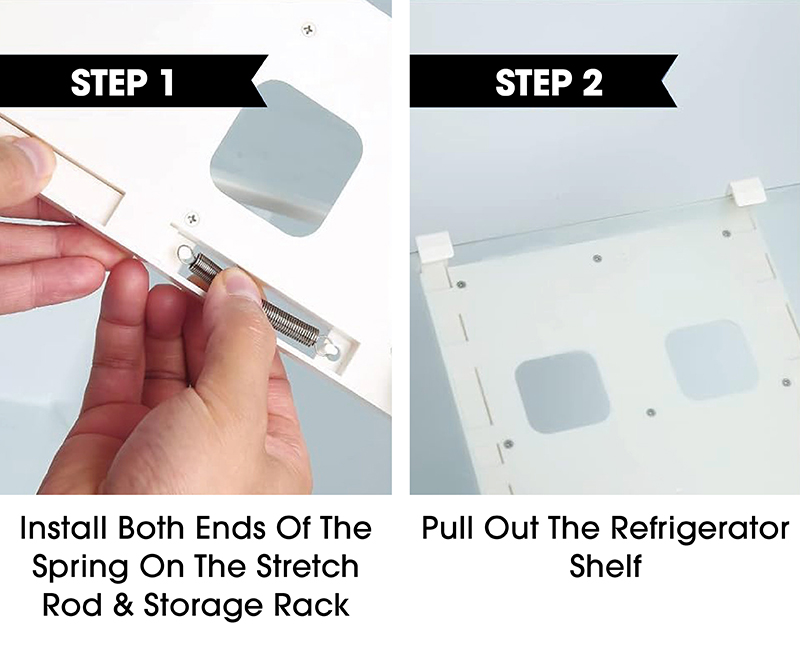 STEP 1

Install Both Ends Of The Spring On The Stretch Rod & Storage Rack

STEP 2

Pull Out The Refrigerator Shelf